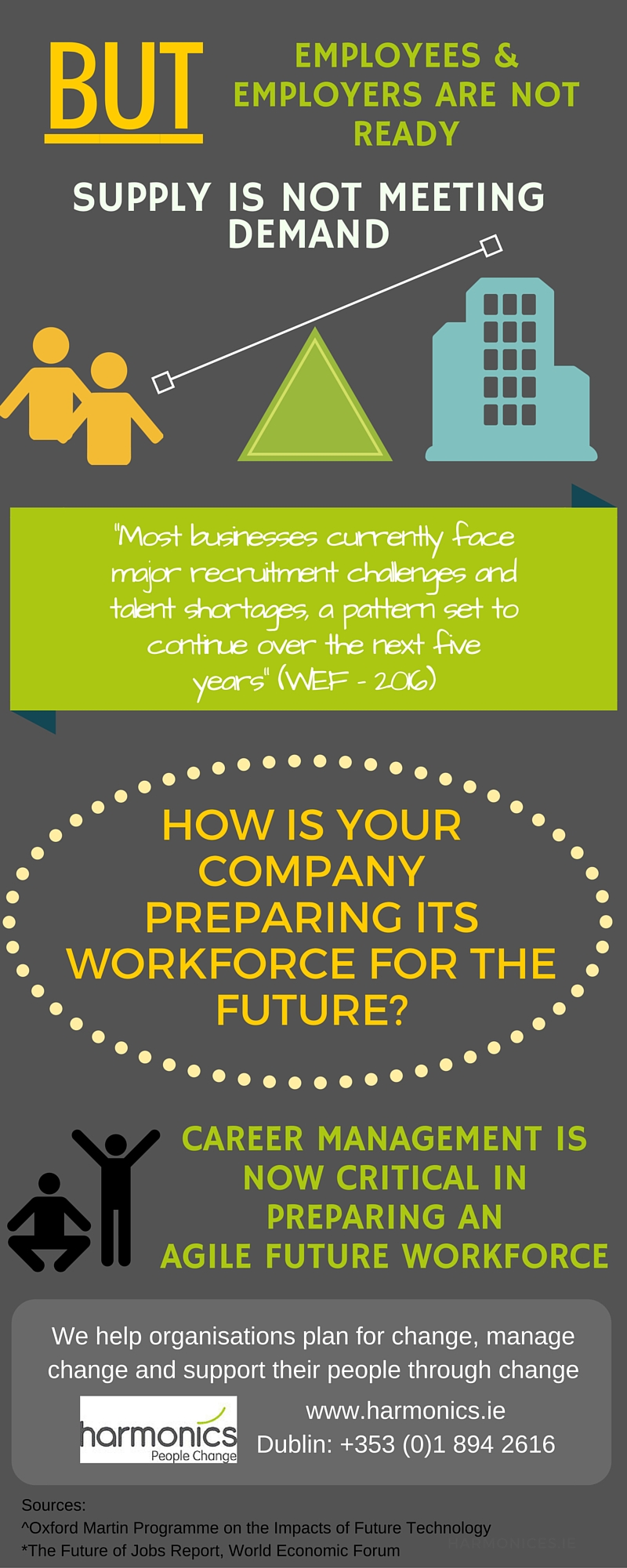 BUT

EMPLOYEES & EMPLOYERS ARE NOT READY

SUPPLY IS NOT MEETING DEMAND

"Most businesses currently face major recruitment challenges and talent shortages, a pattern set to continue over the next five years" (WEF - 2016)

HOW IS YOUR COMPANY PREPARING ITS WORKFORCE FOR THE FUTURE?

CAREER MANAGEMENT IS NOW CRITICAL IN PREPARING AN AGILE FUTURE WORKFORCE

We help organisations plan for change, manage change and support their people through change

harmonics
People Change

www.harmonics.ie
Dublin: +353 (0)1 894 2616

Sources:
^Oxford Martin Programme on the Impacts of Future Technology
*The Future of Jobs Report, World Economic Forum

HARMONICS.IE